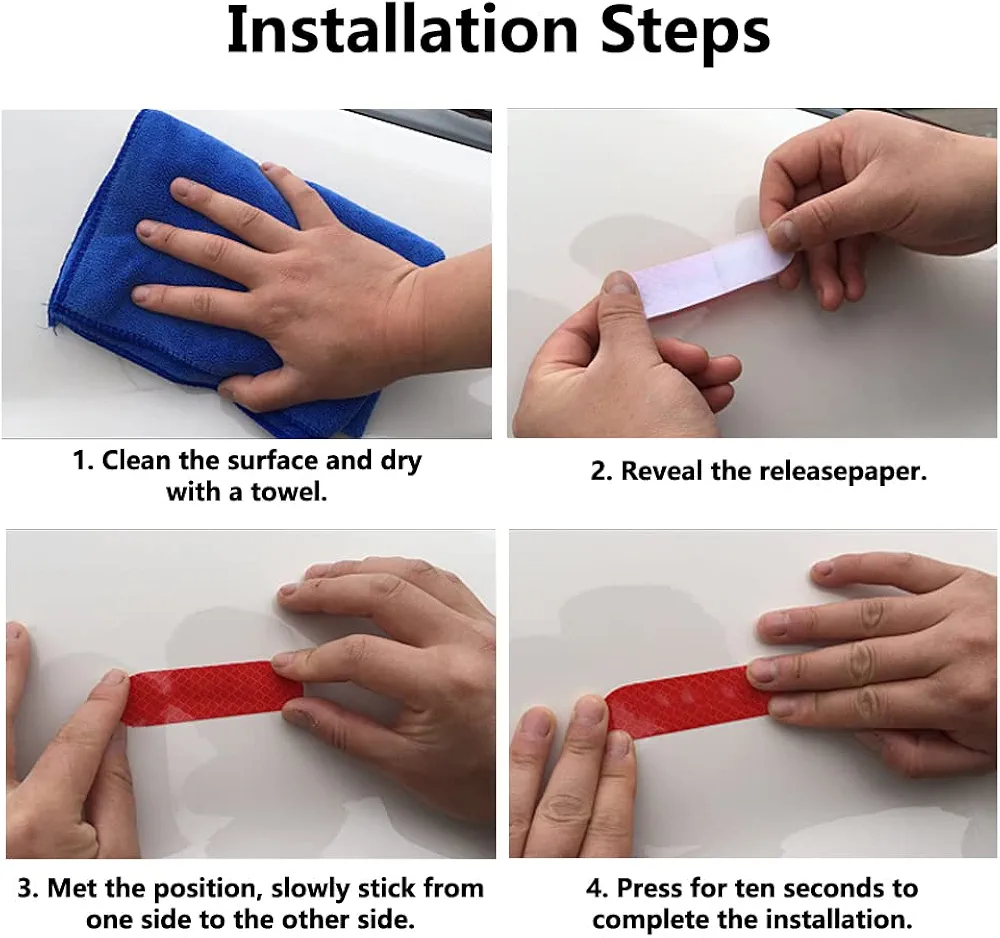 Installation Steps

1. Clean the surface and dry with a towel.

2. Reveal the releasepaper.

3. Met the position, slowly stick from one side to the other side.

4. Press for ten seconds to complete the installation.